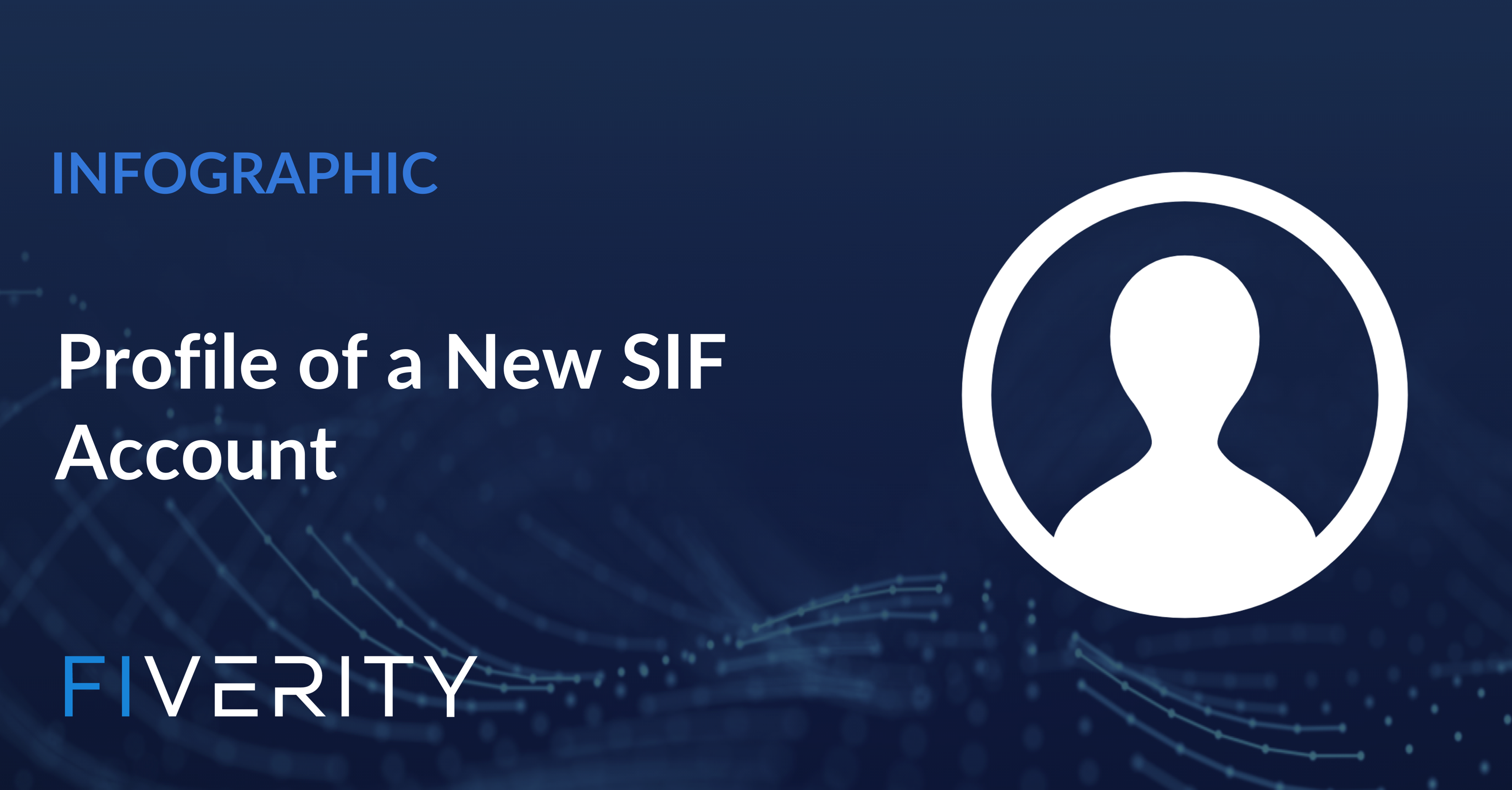 INFOGRAPHIC

Profile of a New SIF Account

FIVERITY